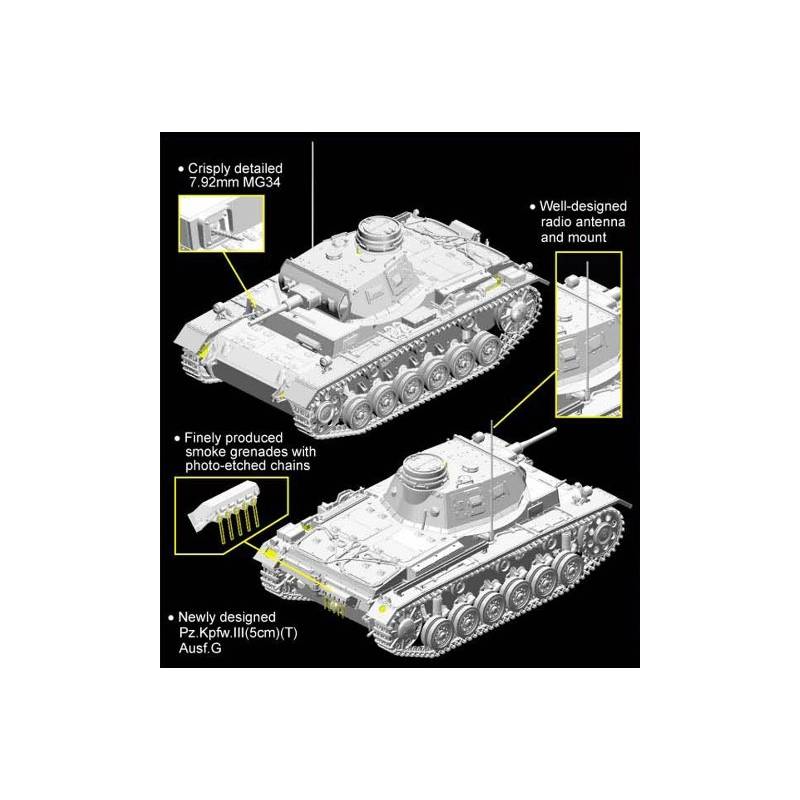 • Crisply detailed 7.92mm MG34

• Well-designed radio antenna and mount

• Finely produced smoke grenades with photo-etched chains

• Newly designed Pz.Kpfw.III(5cm)(T) Ausf.G