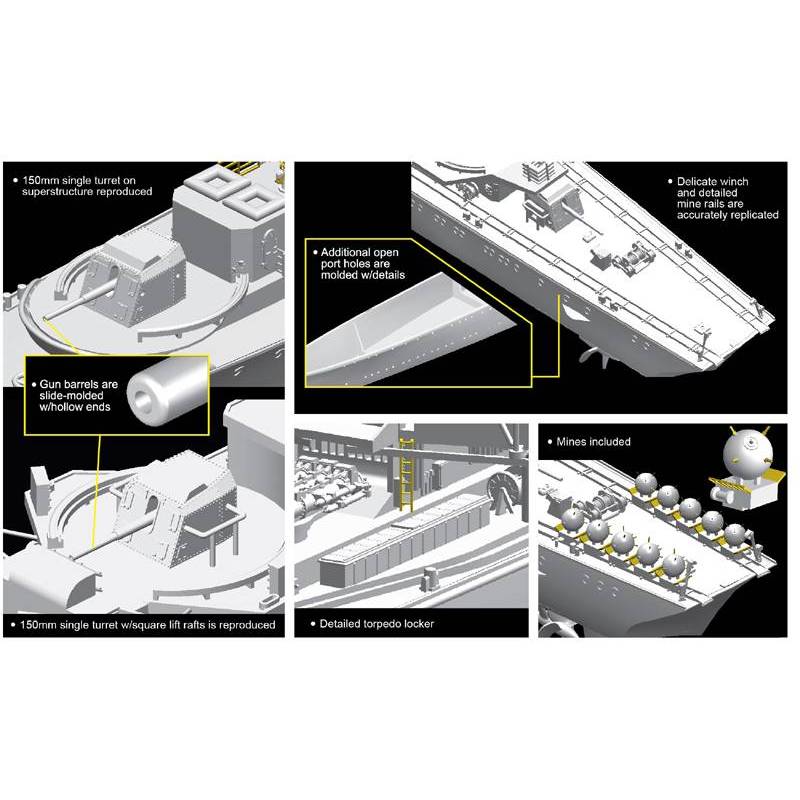 • 150mm single turret on superstructure reproduced

• Gun barrels are slide-molded w/hollow ends

• 150mm single turret w/square lift rafts is reproduced

• Additional open port holes are molded w/details

• Delicate winch and detailed mine rails are accurately replicated

• Detailed torpedo locker

• Mines included