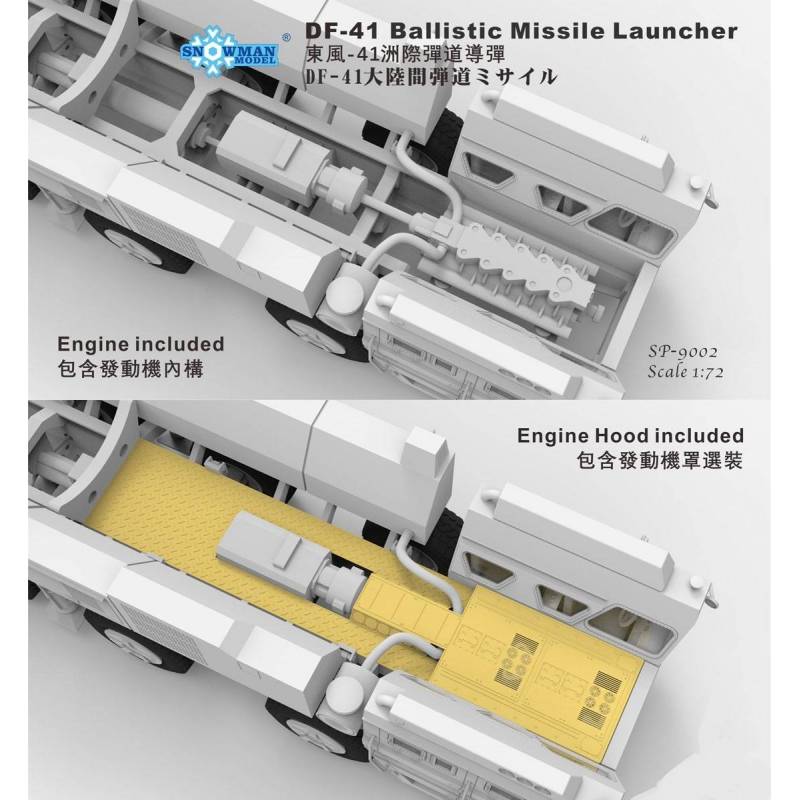 SNOWMAN MODEL ®

DF-41 Ballistic Missile Launcher
東風-41洲際彈道導彈
DF-41大陸間弾道ミサイル

Engine included
包含發動機內構

SP-9002
Scale 1:72

Engine Hood included
包含發動機罩選裝