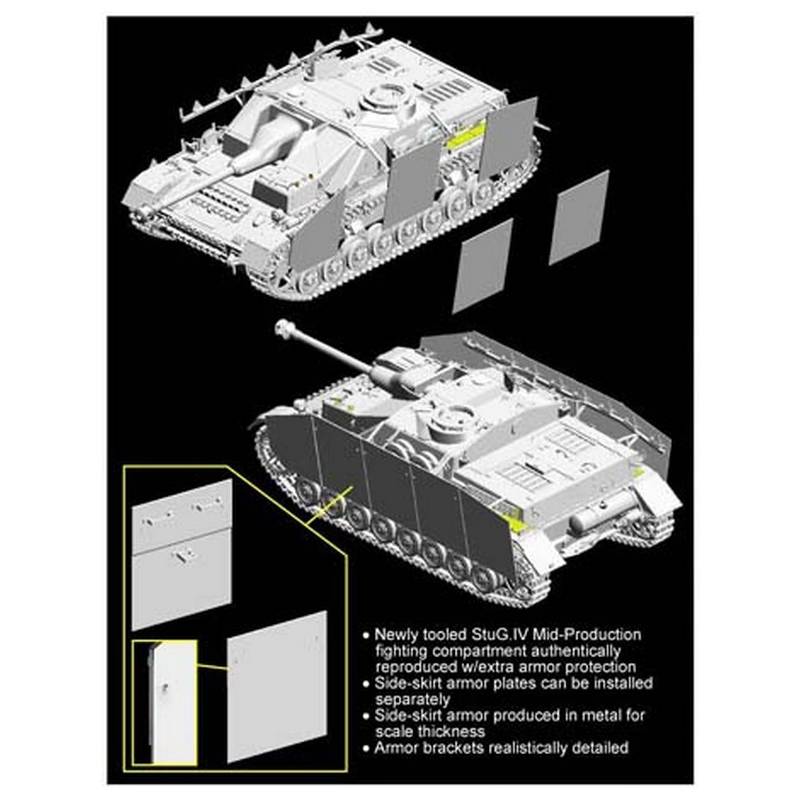 • Newly tooled StuG.IV Mid-Production fighting compartment authentically reproduced w/extra armor protection
• Side-skirt armor plates can be installed separately
• Side-skirt armor produced in metal for scale thickness
• Armor brackets realistically detailed