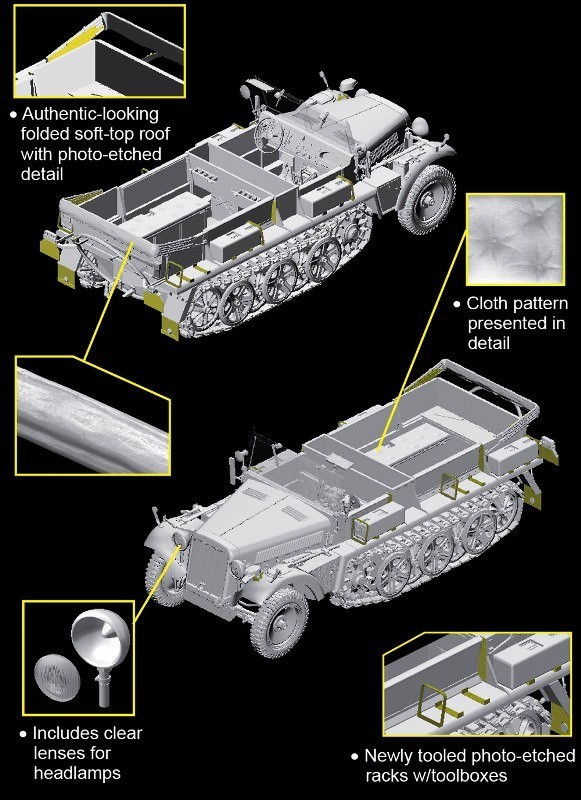 • Authentic-looking folded soft-top roof with photo-etched detail

• Cloth pattern presented in detail

• Includes clear lenses for headlamps

• Newly tooled photo-etched racks w/toolboxes