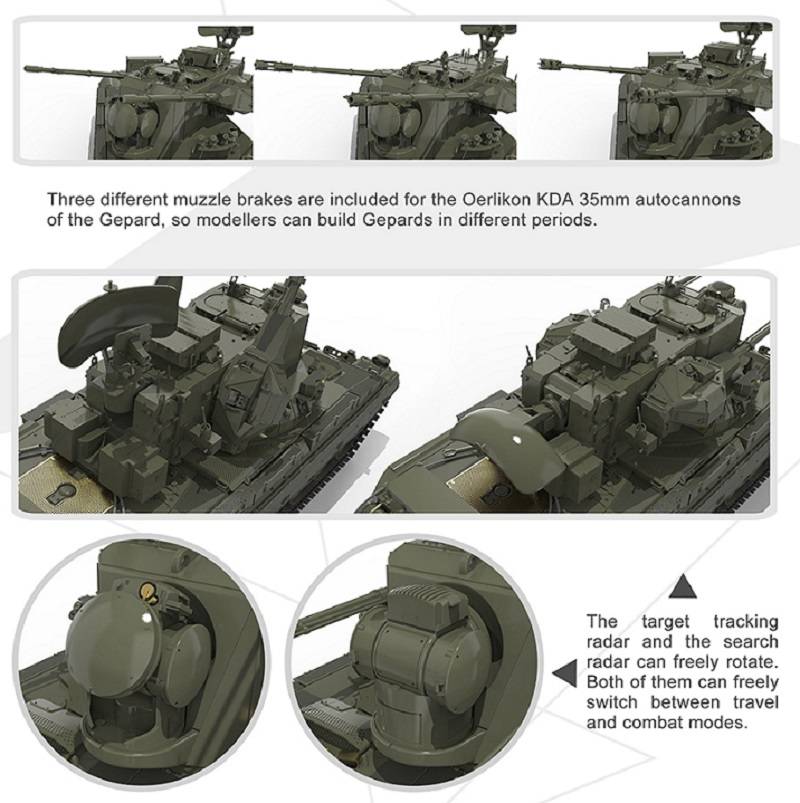 Three different muzzle brakes are included for the Oerlikon KDA 35mm autocannons of the Gepard, so modellers can build Gepards in different periods.

The target tracking radar and the search radar can freely rotate. Both of them can freely switch between travel and combat modes.