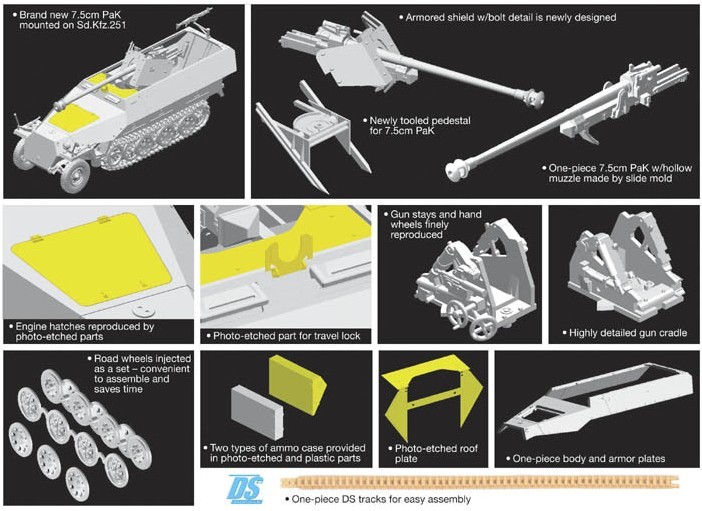 • Brand new 7.5cm PaK mounted on Sd.Kfz.251

• Armored shield w/bolt detail is newly designed

• Newly tooled pedestal for 7.5cm PaK

• One-piece 7.5cm PaK w/hollow muzzle made by slide mold

• Engine hatches reproduced by photo-etched parts

• Photo-etched part for travel lock

• Gun stays and hand wheels finely reproduced

• Highly detailed gun cradle

• Road wheels injected as a set – convenient to assemble and saves time

• Two types of ammo case provided in photo-etched and plastic parts

• Photo-etched roof plate

• One-piece body and armor plates

DS

• One-piece DS tracks for easy assembly